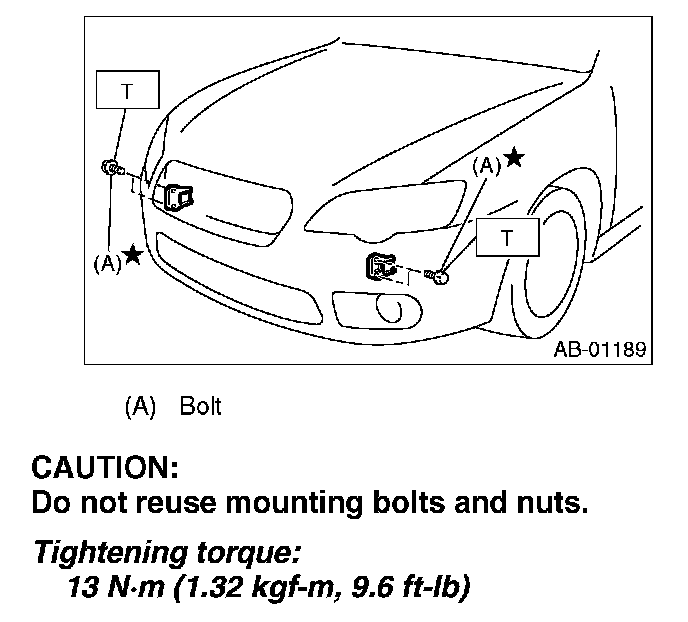 T

(A)★

(A)★

T

AB-01189

(A) Bolt

CAUTION:
Do not reuse mounting bolts and nuts.

Tightening torque:
13 N·m (1.32 kgf-m, 9.6 ft-lb)