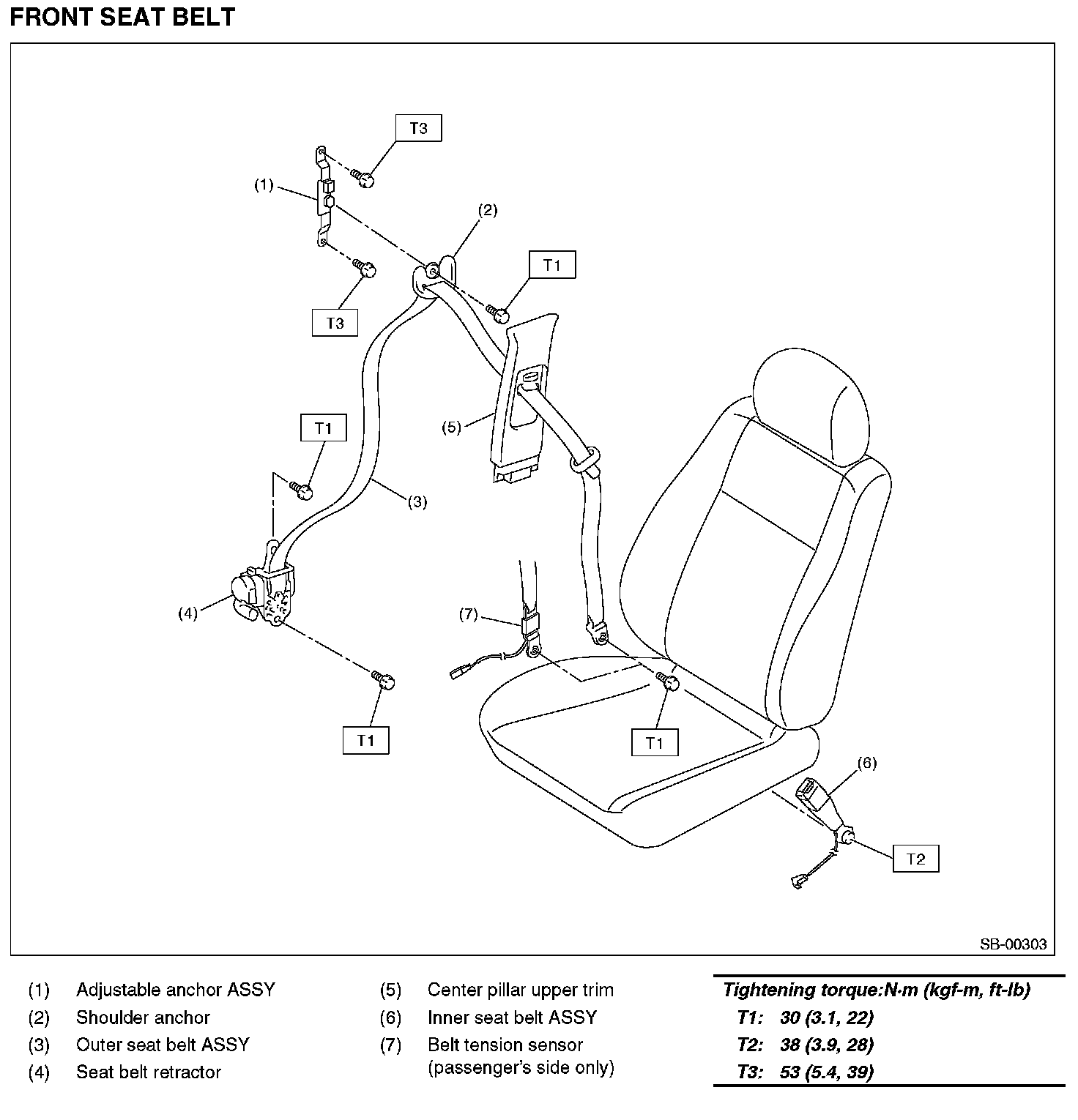 FRONT SEAT BELT

T3
(1)
(2)
T1
T3
(5)
T1
(3)
(4)
(7)
T1
T1
(6)
T2
SB-00303

(1) Adjustable anchor ASSY
(2) Shoulder anchor
(3) Outer seat belt ASSY
(4) Seat belt retractor

(5) Center pillar upper trim
(6) Inner seat belt ASSY
(7) Belt tension sensor (passenger's side only)

Tightening torque:N·m (kgf-m, ft-lb)
T1: 30 (3.1, 22)
T2: 38 (3.9, 28)
T3: 53 (5.4, 39)