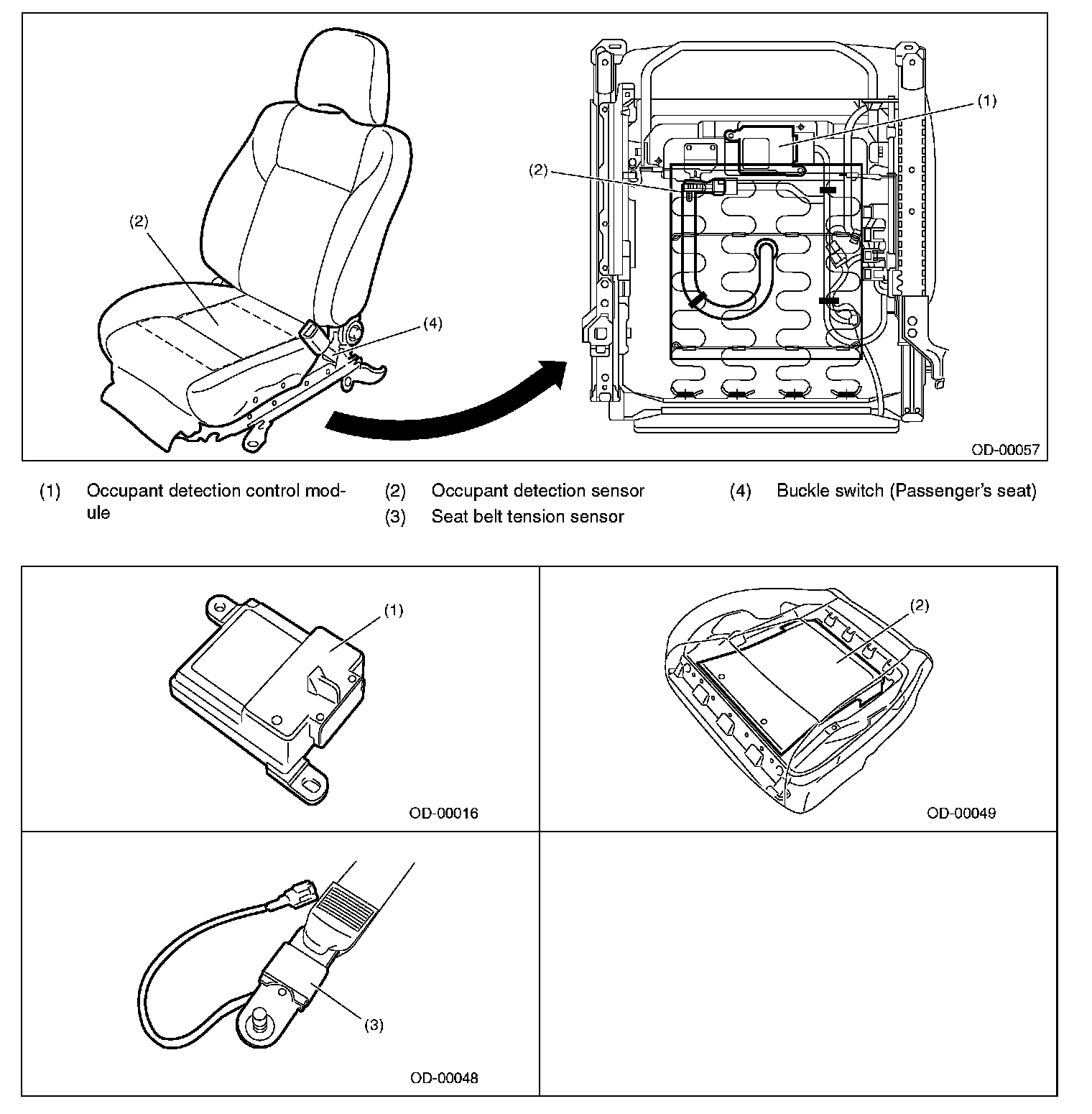 (2)

(4)

(1)

(2)

OD-00057

(1) Occupant detection control module

(2) Occupant detection sensor

(3) Seat belt tension sensor

(4) Buckle switch (Passenger's seat)

(1)

OD-00016

(2)

OD-00049

(3)

OD-00048