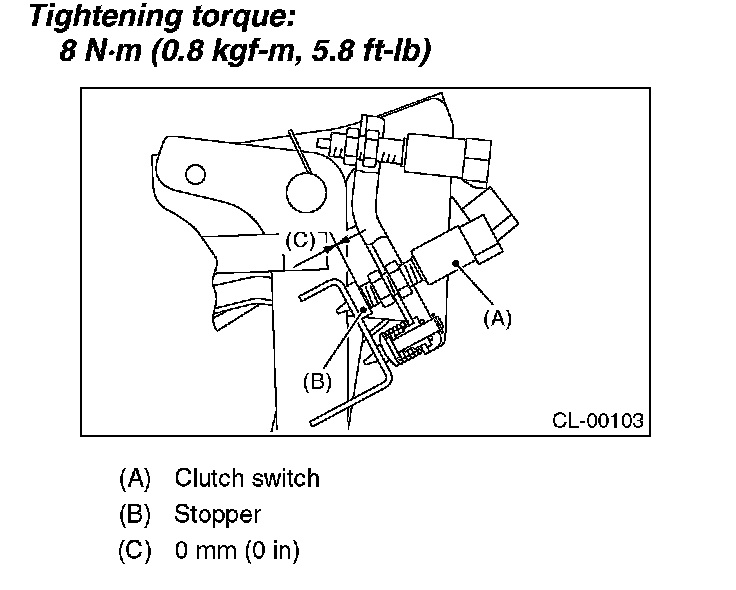 Tightening torque:
8 N·m (0.8 kgf-m, 5.8 ft-lb)

(C)

(A)

(B)

CL-00103

(A) Clutch switch
(B) Stopper
(C) 0 mm (0 in)