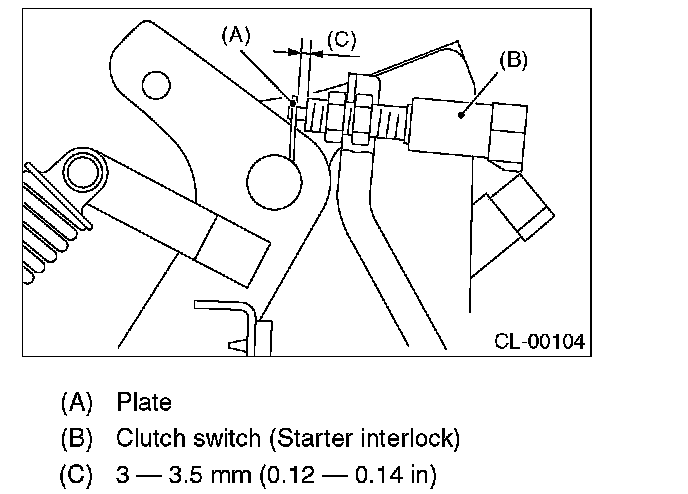 (A)
(C)
(B)
CL-00104

(A) Plate
(B) Clutch switch (Starter interlock)
(C) 3 — 3.5 mm (0.12 — 0.14 in)