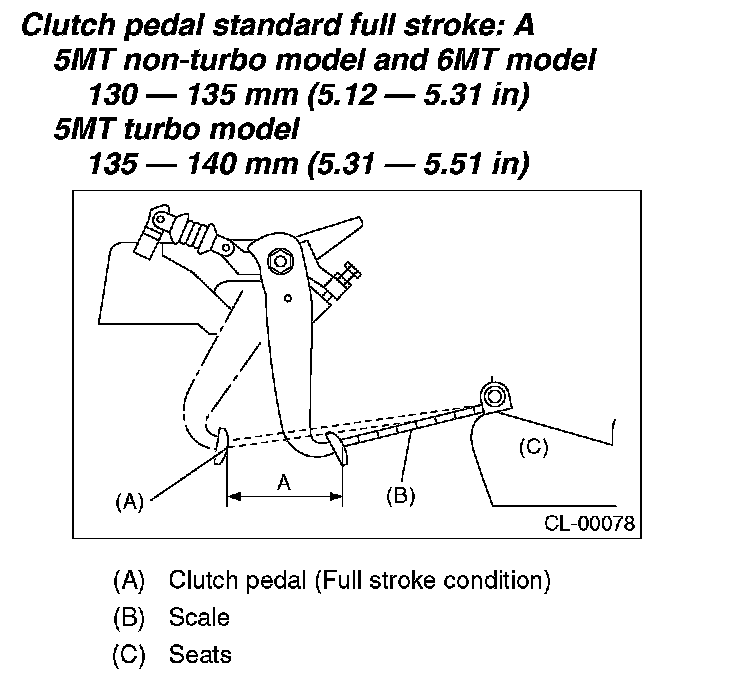 Clutch pedal standard full stroke: A
5MT non-turbo model and 6MT model
130 — 135 mm (5.12 — 5.31 in)
5MT turbo model
135 — 140 mm (5.31 — 5.51 in)

(C)
(A)
A
(B)
CL-00078

(A) Clutch pedal (Full stroke condition)
(B) Scale
(C) Seats