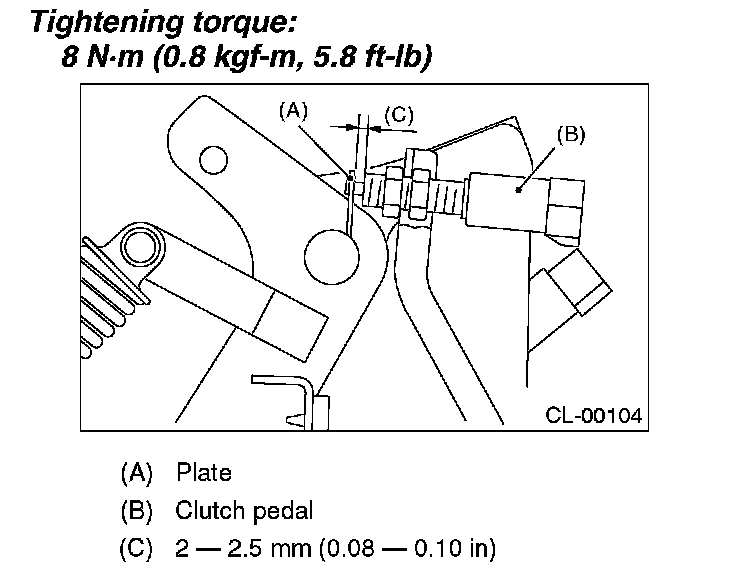 Tightening torque:
8 N·m (0.8 kgf-m, 5.8 ft-lb)

(A)
(C)
(B)
CL-00104

(A) Plate
(B) Clutch pedal
(C) 2 — 2.5 mm (0.08 — 0.10 in)