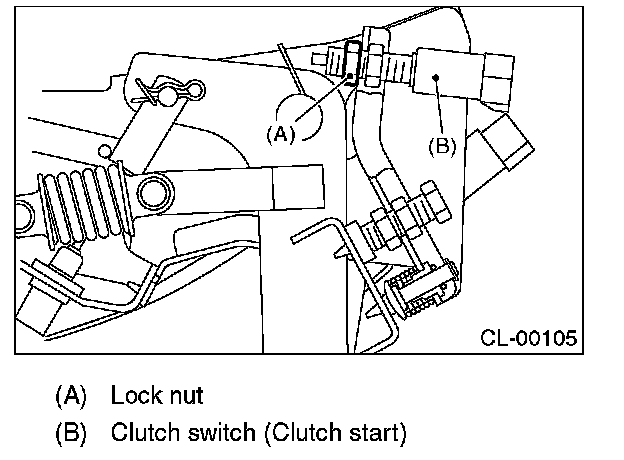 (A)

(B)

CL-00105

(A) Lock nut

(B) Clutch switch (Clutch start)