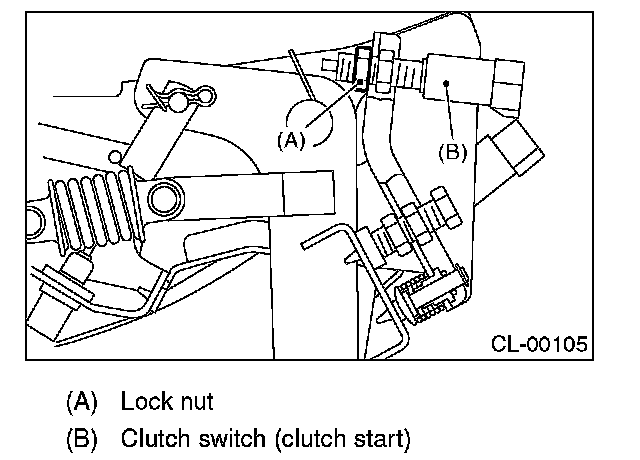 (A)

(B)

CL-00105

(A) Lock nut

(B) Clutch switch (clutch start)