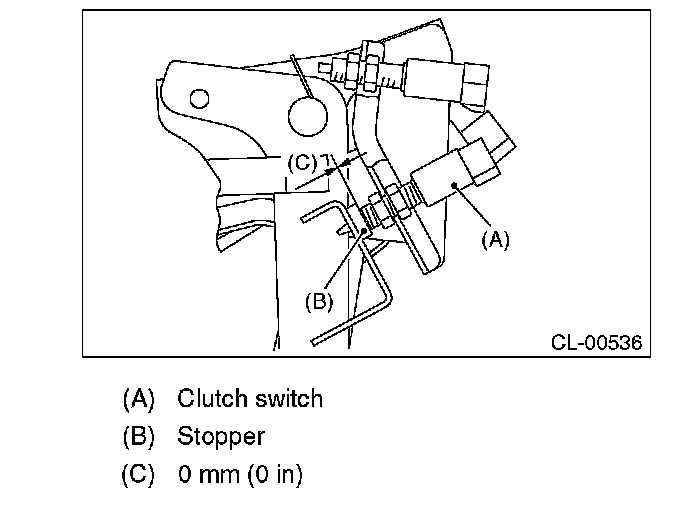 (C)
(A)
(B)
CL-00536

(A) Clutch switch
(B) Stopper
(C) 0 mm (0 in)