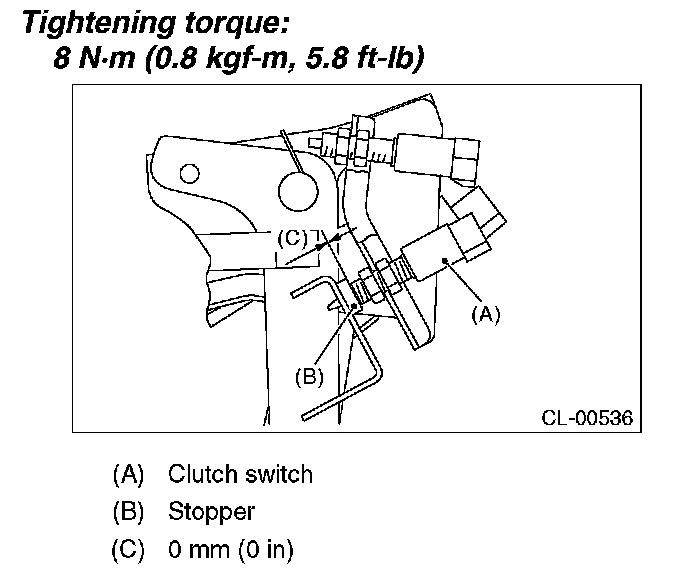 Tightening torque:
8 N·m (0.8 kgf-m, 5.8 ft-lb)

(C)
(A)
(B)
CL-00536

(A) Clutch switch
(B) Stopper
(C) 0 mm (0 in)