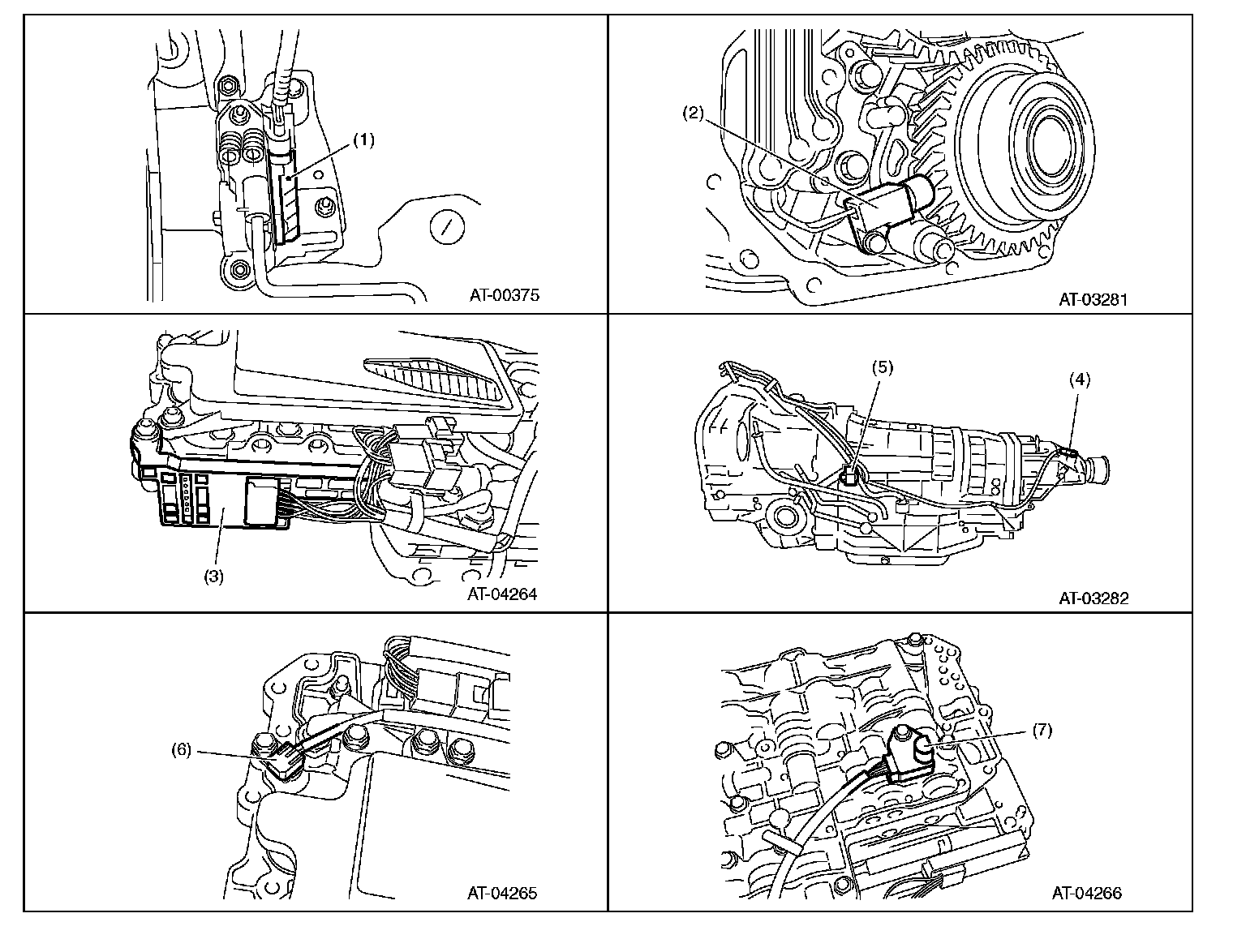 (1)

AT-00375

(2)

AT-03281

(3)

AT-04264

(5)

(4)

AT-03282

(6)

AT-04265

(7)

AT-04266