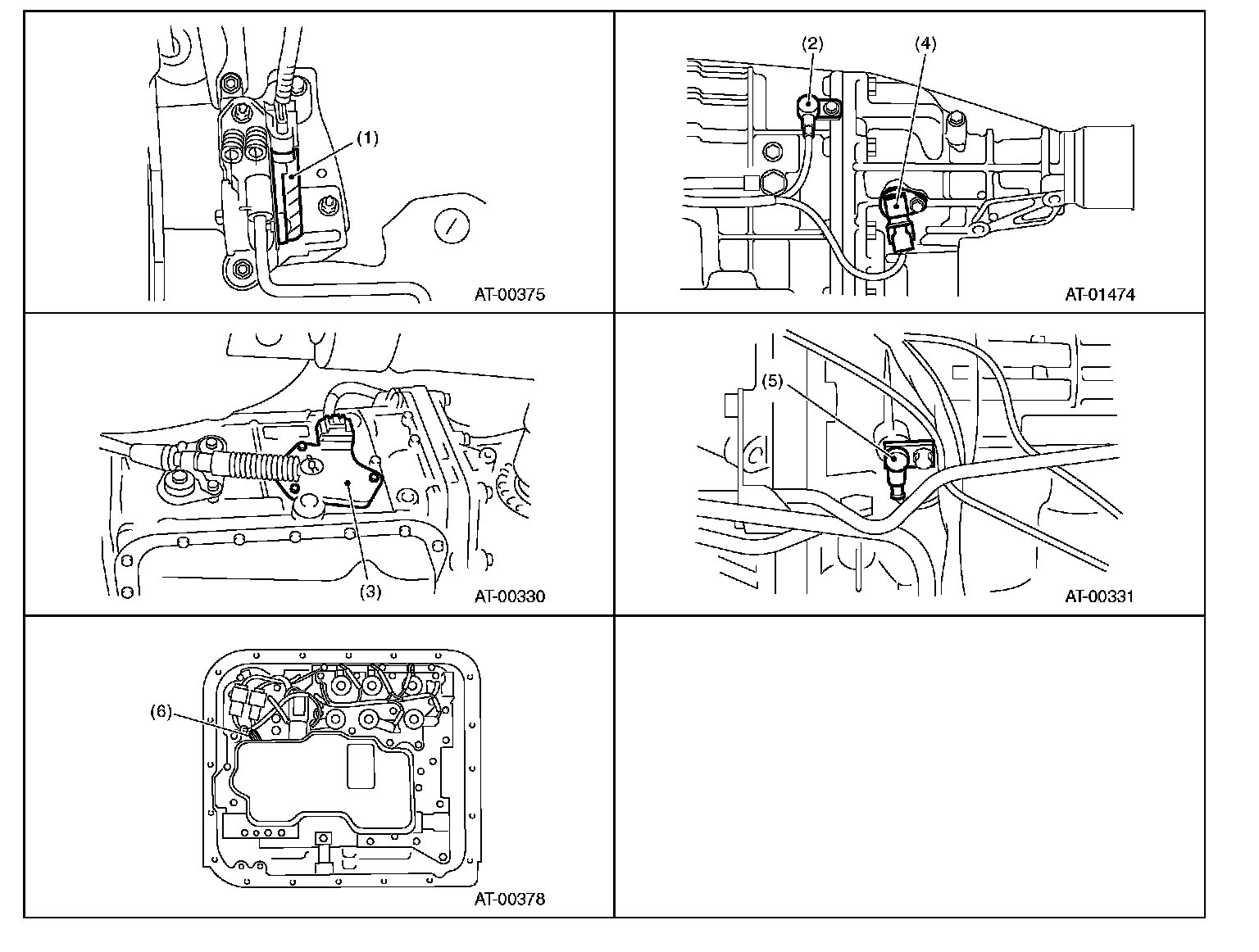 (1)

AT-00375

(2)

(4)

AT-01474

(3)

AT-00330

(5)

AT-00331

(6)

AT-00378