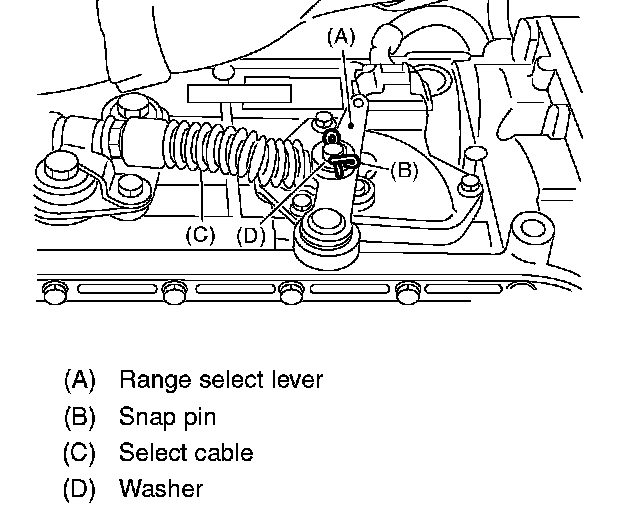 (A)

(B)

(C)

(D)

(A) Range select lever
(B) Snap pin
(C) Select cable
(D) Washer