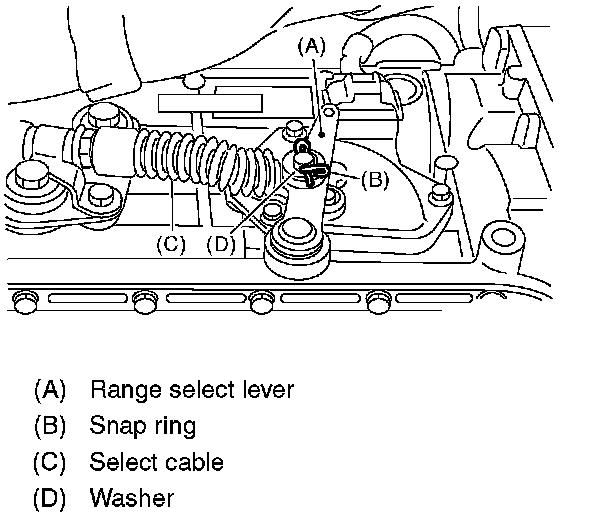 (A)
(B)
(C)
(D)

(A) Range select lever
(B) Snap ring
(C) Select cable
(D) Washer