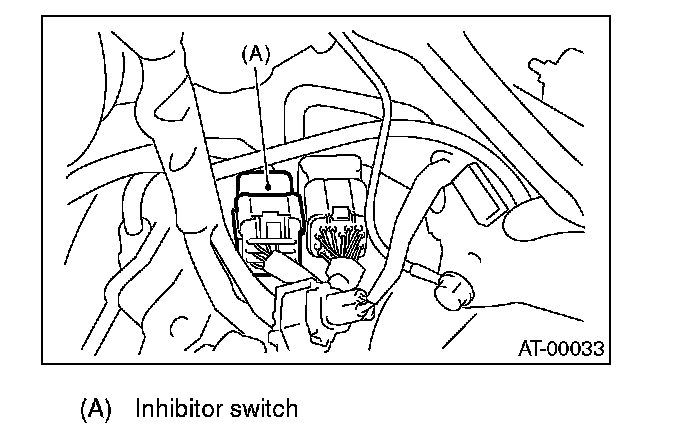 (A)

AT-00033

(A) Inhibitor switch