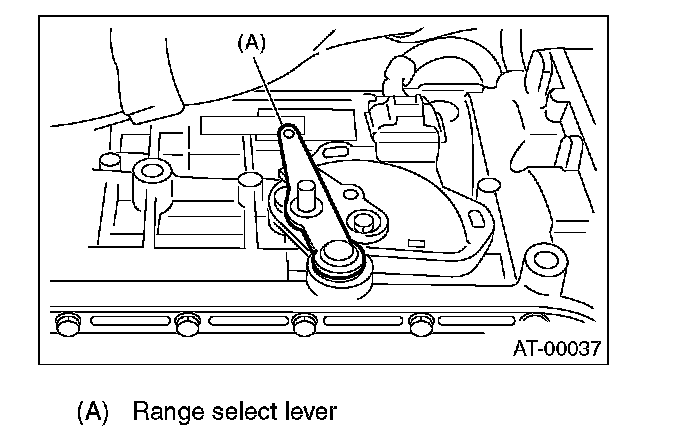 (A)

AT-00037

(A) Range select lever