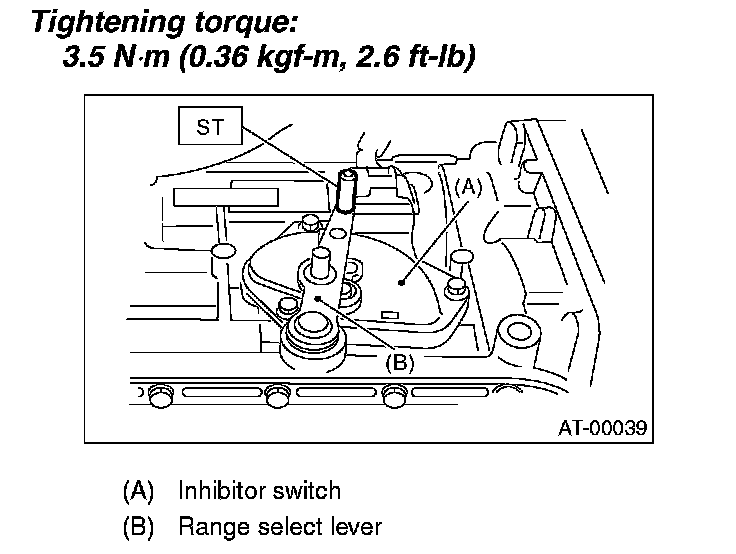 Tightening torque:
3.5 N·m (0.36 kgf-m, 2.6 ft-lb)

ST
(A)
(B)
AT-00039

(A) Inhibitor switch
(B) Range select lever