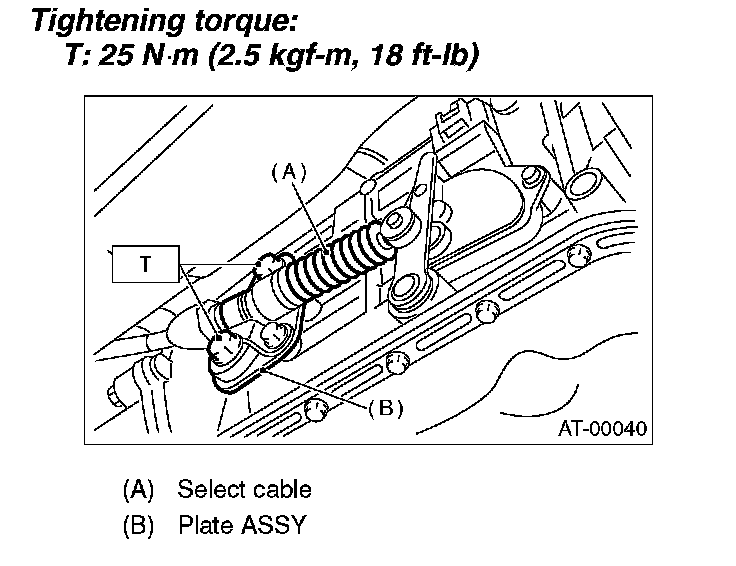 Tightening torque:
T: 25 N·m (2.5 kgf-m, 18 ft-lb)

(A)

T

(B)

AT-00040

(A) Select cable
(B) Plate ASSY