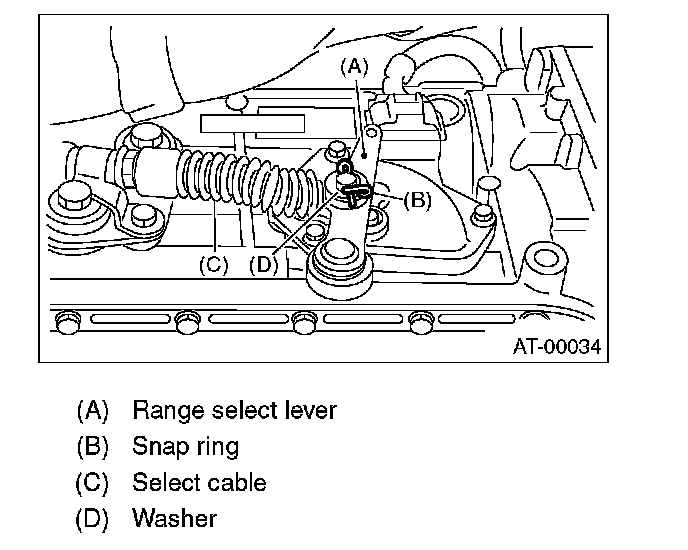 (A)
(B)
(C)
(D)
AT-00034

(A) Range select lever
(B) Snap ring
(C) Select cable
(D) Washer