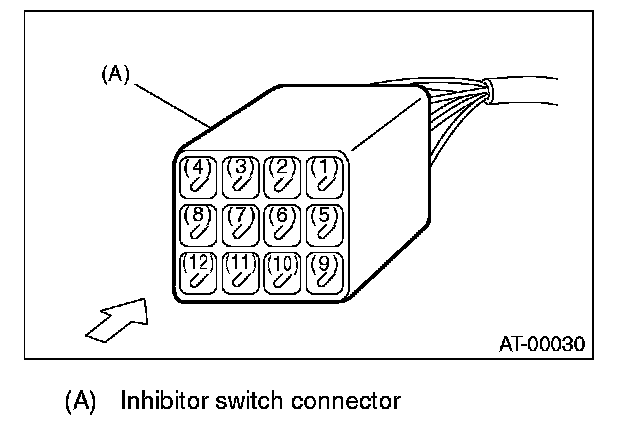 (A)

(4) (3) (2) (1)
(8) (7) (6) (5)
(12) (11) (10) (9)

AT-00030

(A) Inhibitor switch connector