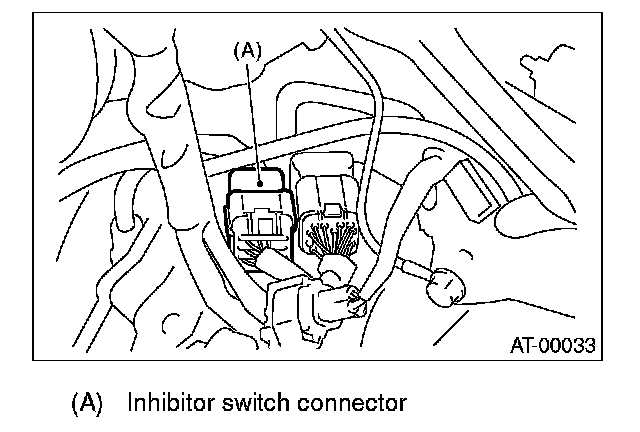 (A)

AT-00033

(A) Inhibitor switch connector