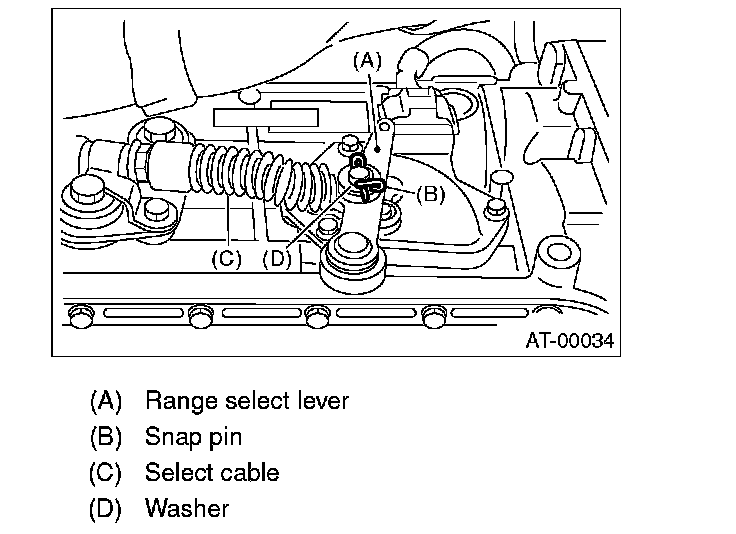 (A)
(B)
(C)
(D)
AT-00034

(A) Range select lever
(B) Snap pin
(C) Select cable
(D) Washer