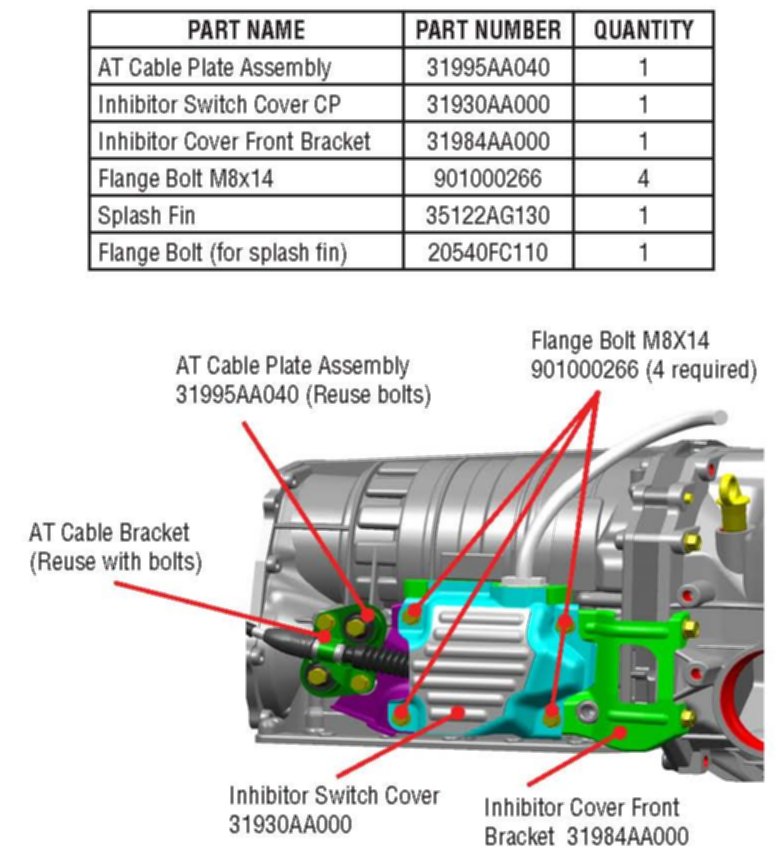 | PART NAME | PART NUMBER | QUANTITY |
|---|---|---|
| AT Cable Plate Assembly | 31995AA040 | 1 |
| Inhibitor Switch Cover CP | 31930AA000 | 1 |
| Inhibitor Cover Front Bracket | 31984AA000 | 1 |
| Flange Bolt M8x14 | 901000266 | 4 |
| Splash Fin | 35122AG130 | 1 |
| Flange Bolt (for splash fin) | 20540FC110 | 1 |

AT Cable Plate Assembly
31995AA040 (Reuse bolts)

Flange Bolt M8X14
901000266 (4 required)

AT Cable Bracket
(Reuse with bolts)

Inhibitor Switch Cover
31930AA000

Inhibitor Cover Front
Bracket 31984AA000