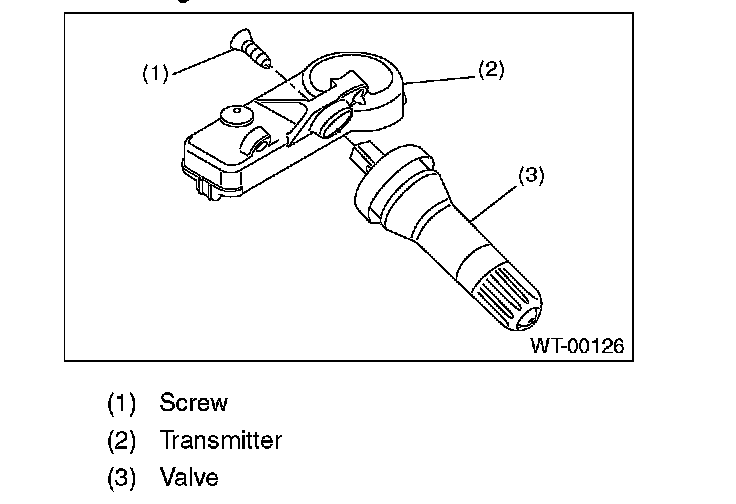 (1)
(2)
(3)
WT-00126

(1) Screw
(2) Transmitter
(3) Valve