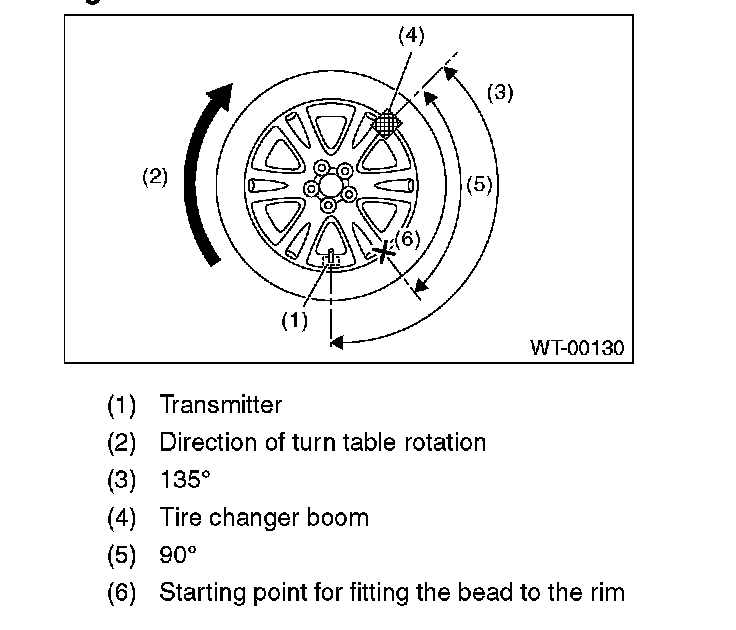 (4)
(3)
(2)
(5)
(6)
(1)
WT-00130

(1) Transmitter
(2) Direction of turn table rotation
(3) 135°
(4) Tire changer boom
(5) 90°
(6) Starting point for fitting the bead to the rim