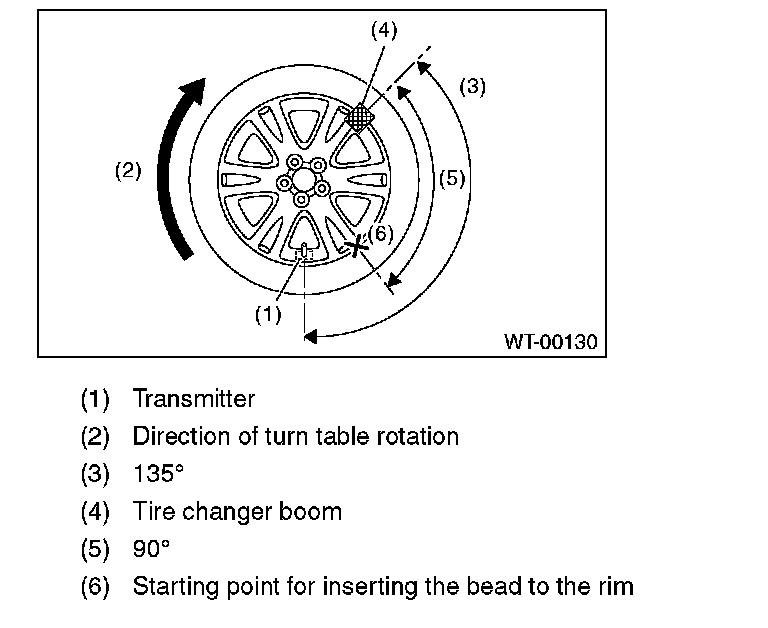 (4)
(3)
(2)
(5)
(6)
(1)
WT-00130

(1) Transmitter
(2) Direction of turn table rotation
(3) 135°
(4) Tire changer boom
(5) 90°
(6) Starting point for inserting the bead to the rim