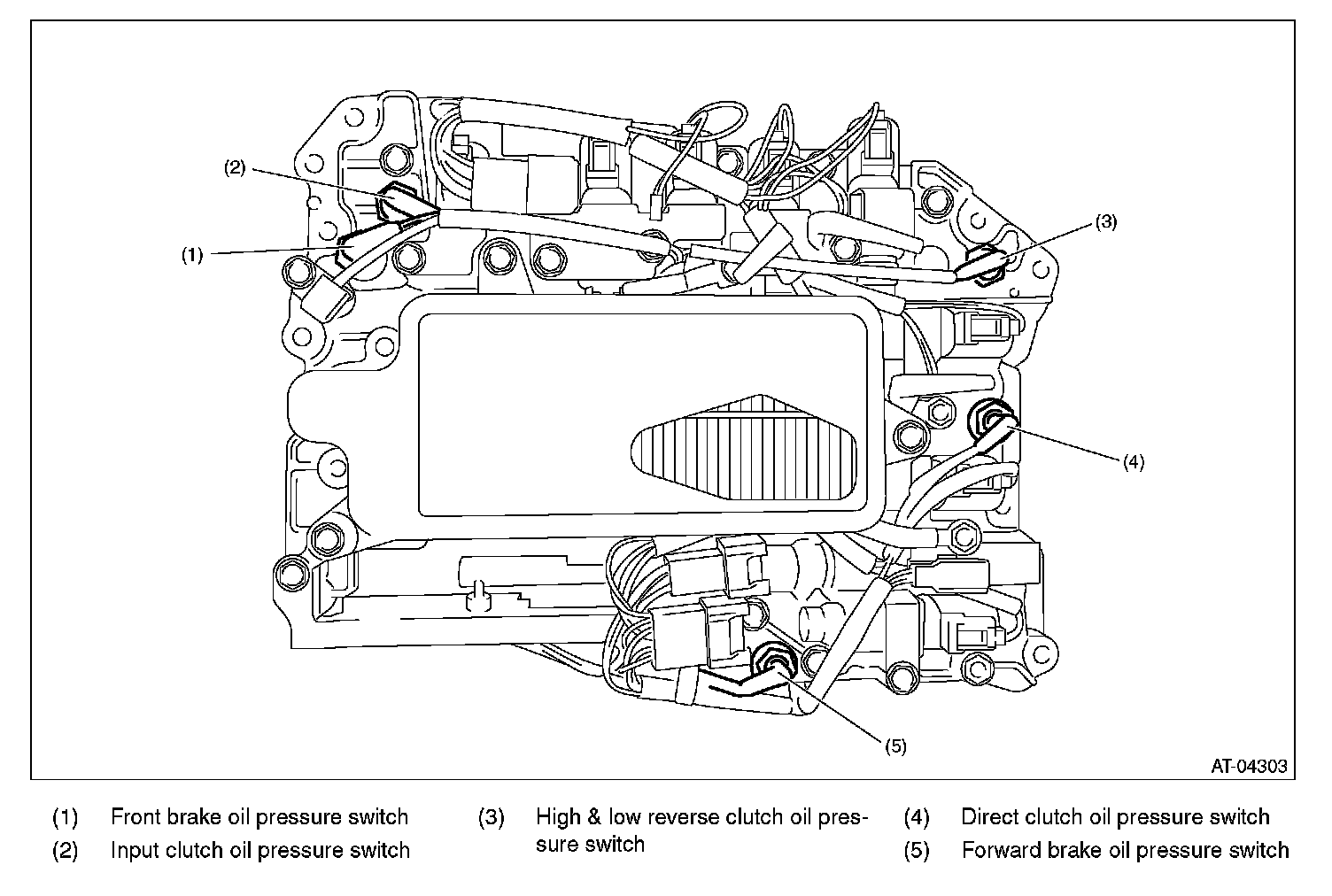 (2)

(1)

(3)

(4)

(5)

AT-04303

(1) Front brake oil pressure switch
(2) Input clutch oil pressure switch
(3) High & low reverse clutch oil pressure switch
(4) Direct clutch oil pressure switch
(5) Forward brake oil pressure switch