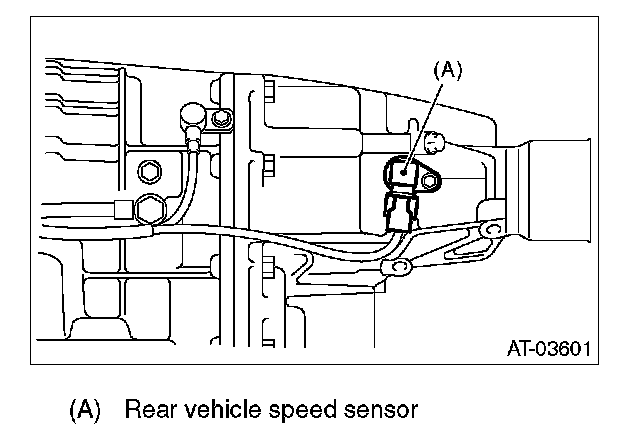 (A)

AT-03601

(A) Rear vehicle speed sensor