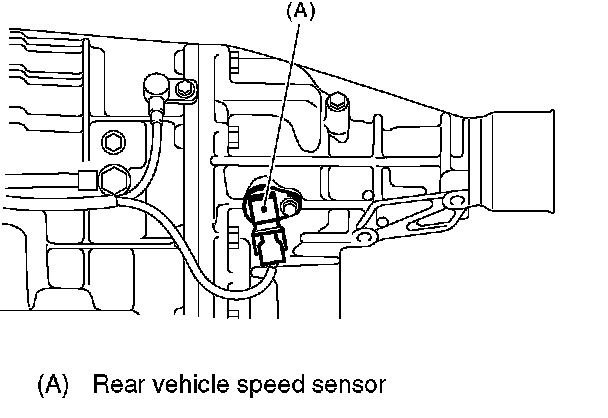 (A)

(A) Rear vehicle speed sensor