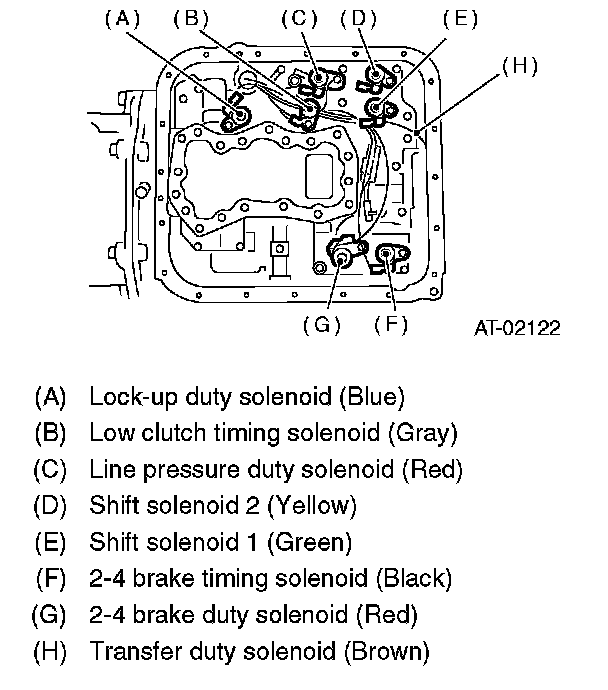 (A) (B) (C) (D) (E)

(H)

(G) (F)

AT-02122

(A) Lock-up duty solenoid (Blue)
(B) Low clutch timing solenoid (Gray)
(C) Line pressure duty solenoid (Red)
(D) Shift solenoid 2 (Yellow)
(E) Shift solenoid 1 (Green)
(F) 2-4 brake timing solenoid (Black)
(G) 2-4 brake duty solenoid (Red)
(H) Transfer duty solenoid (Brown)