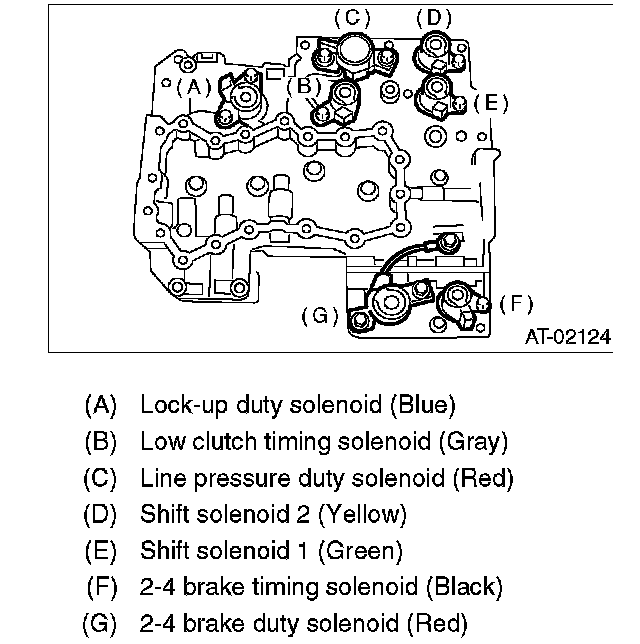 (C) (D)
(A) (B) (E)
(G) (F)
AT-02124

(A) Lock-up duty solenoid (Blue)
(B) Low clutch timing solenoid (Gray)
(C) Line pressure duty solenoid (Red)
(D) Shift solenoid 2 (Yellow)
(E) Shift solenoid 1 (Green)
(F) 2-4 brake timing solenoid (Black)
(G) 2-4 brake duty solenoid (Red)