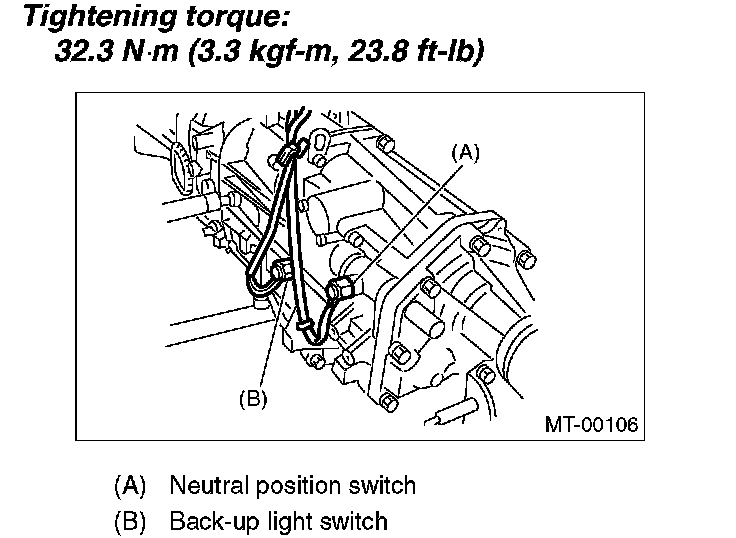 Tightening torque:
32.3 N·m (3.3 kgf-m, 23.8 ft-lb)

(A)

(B)

MT-00106

(A) Neutral position switch
(B) Back-up light switch