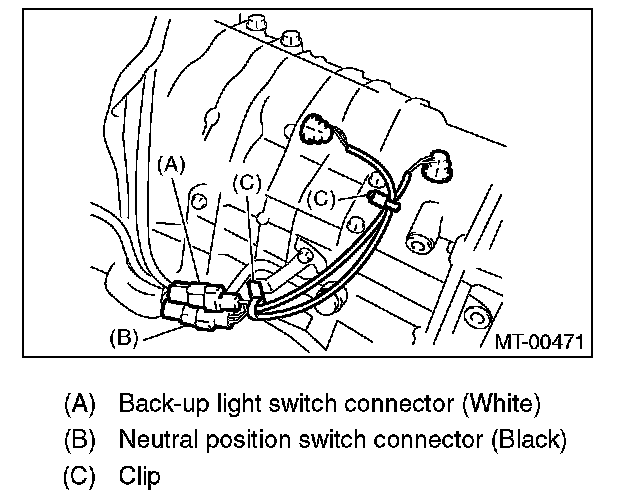 (A)
(C)
(C)
(B)
MT-00471

(A) Back-up light switch connector (White)
(B) Neutral position switch connector (Black)
(C) Clip