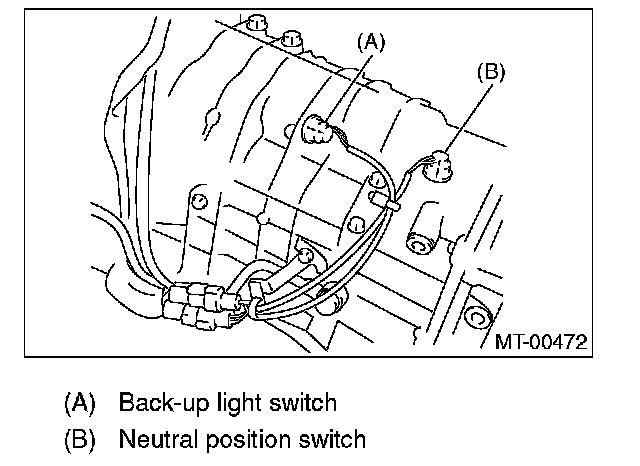 (A)

(B)

MT-00472

(A) Back-up light switch
(B) Neutral position switch