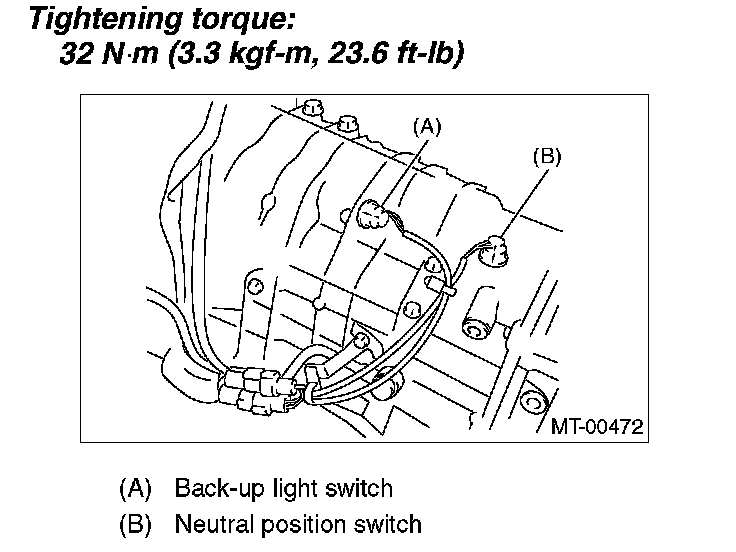 Tightening torque:
32 N·m (3.3 kgf-m, 23.6 ft-lb)

(A)

(B)

MT-00472

(A) Back-up light switch
(B) Neutral position switch