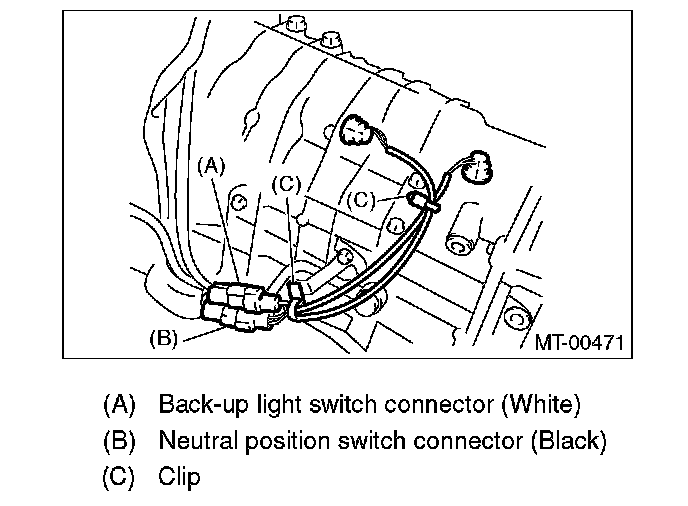 (A)
(C)
(C)
(B)
MT-00471

(A) Back-up light switch connector (White)
(B) Neutral position switch connector (Black)
(C) Clip