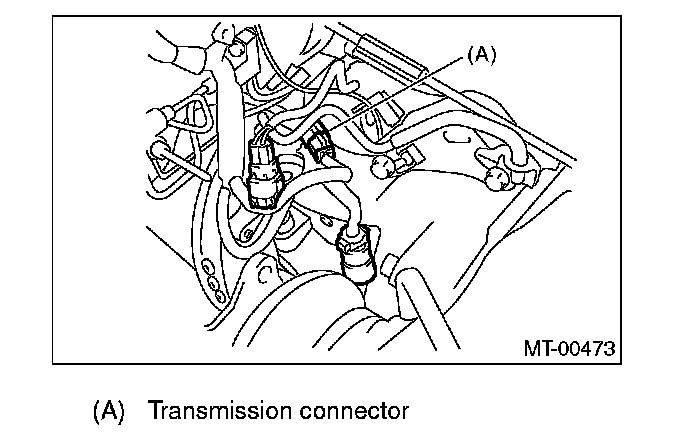 (A)

MT-00473

(A) Transmission connector