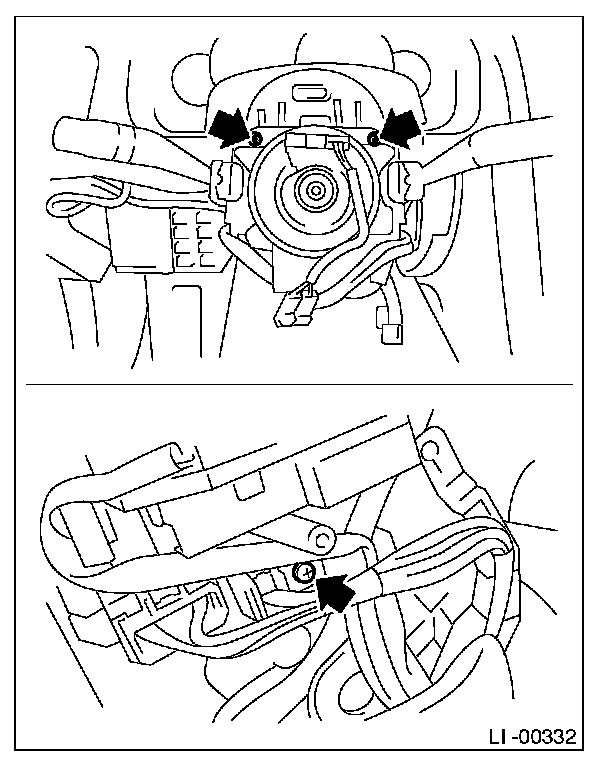 LI-00332