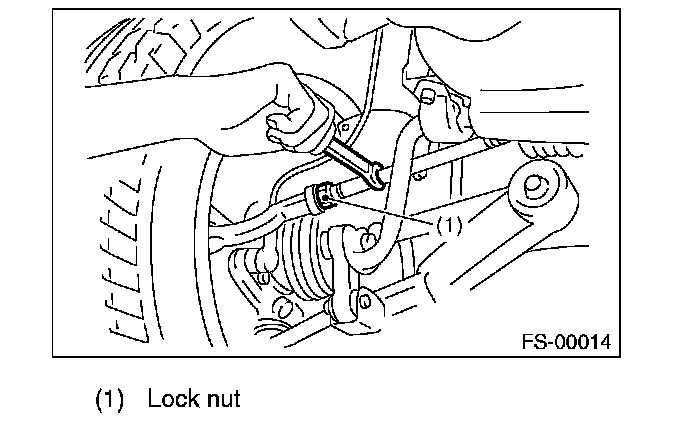 (1)

FS-00014

(1) Lock nut