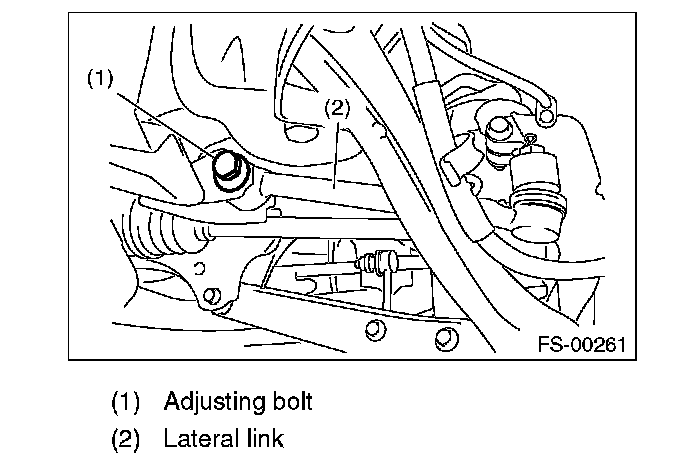 (1)
(2)
FS-00261

(1) Adjusting bolt
(2) Lateral link