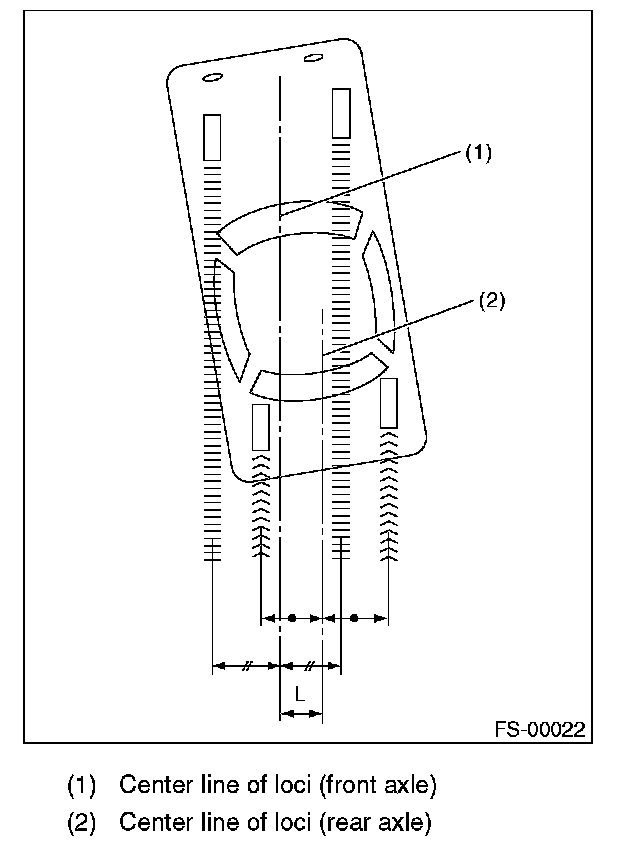 (1)

(2)

L

FS-00022

(1) Center line of loci (front axle)

(2) Center line of loci (rear axle)