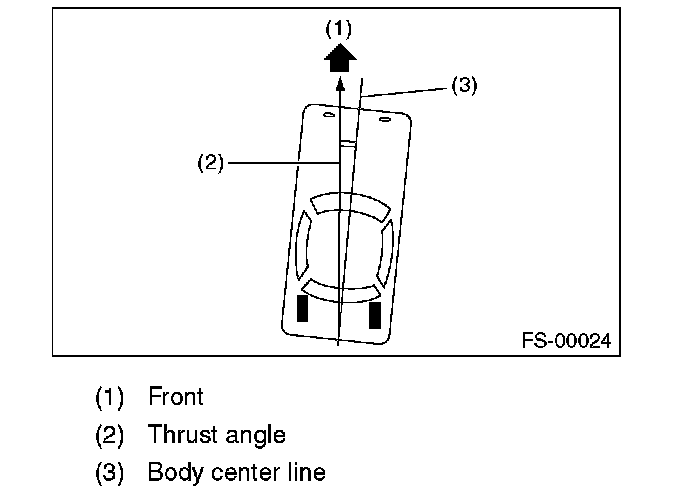 (1)

(3)

(2)

FS-00024

(1) Front

(2) Thrust angle

(3) Body center line