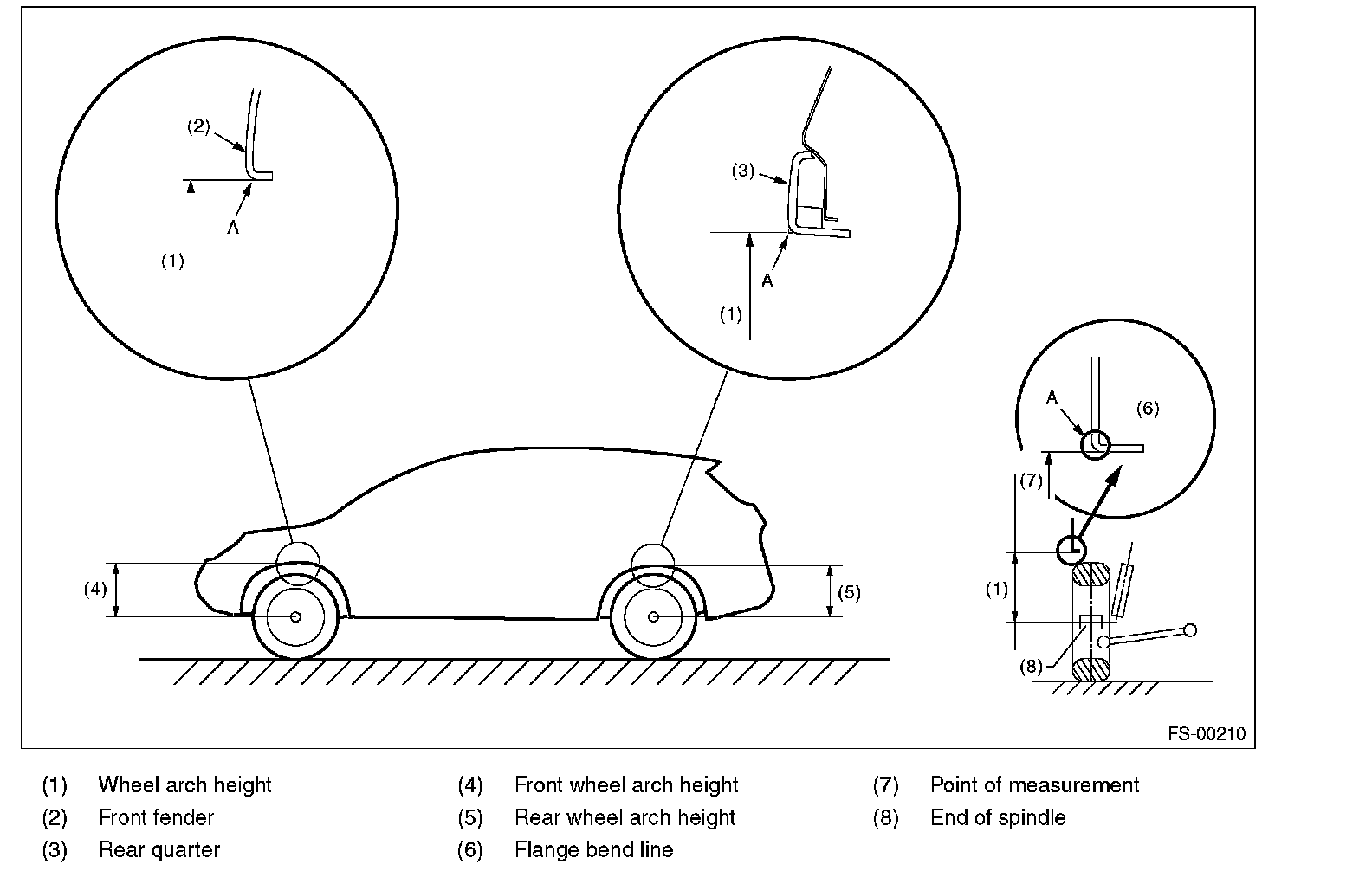 (2)
A
(1)
(3)
A
(1)
A
(6)
(7)
(1)
(8)
(4)
(5)
FS-00210

(1) Wheel arch height
(2) Front fender
(3) Rear quarter
(4) Front wheel arch height
(5) Rear wheel arch height
(6) Flange bend line
(7) Point of measurement
(8) End of spindle