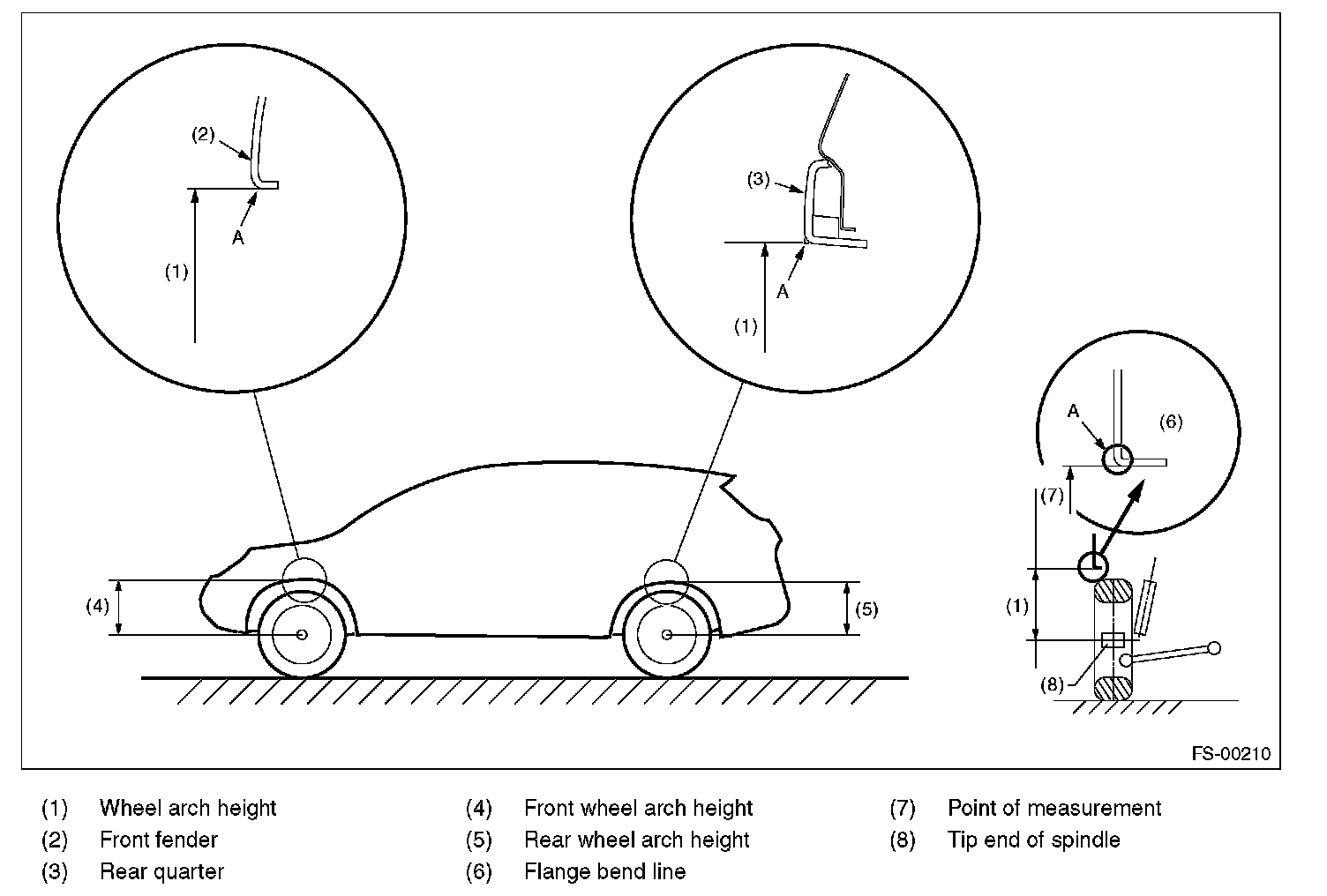 (2)
A
(1)
(3)
A
(1)
A
(6)
(7)
(1)
(8)
(4)
(5)
FS-00210

(1) Wheel arch height
(2) Front fender
(3) Rear quarter

(4) Front wheel arch height
(5) Rear wheel arch height
(6) Flange bend line

(7) Point of measurement
(8) Tip end of spindle