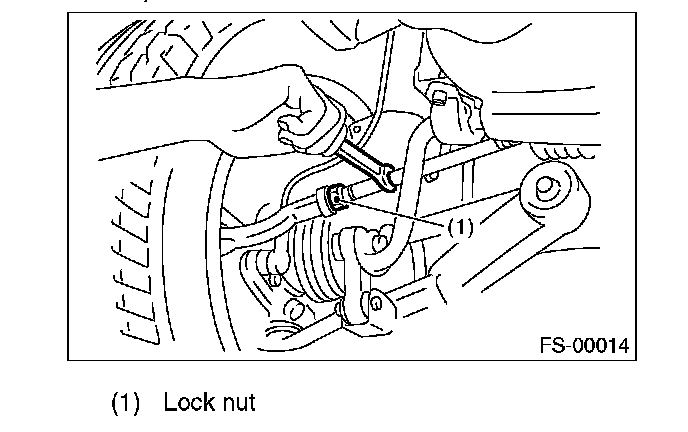 (1)

FS-00014

(1) Lock nut