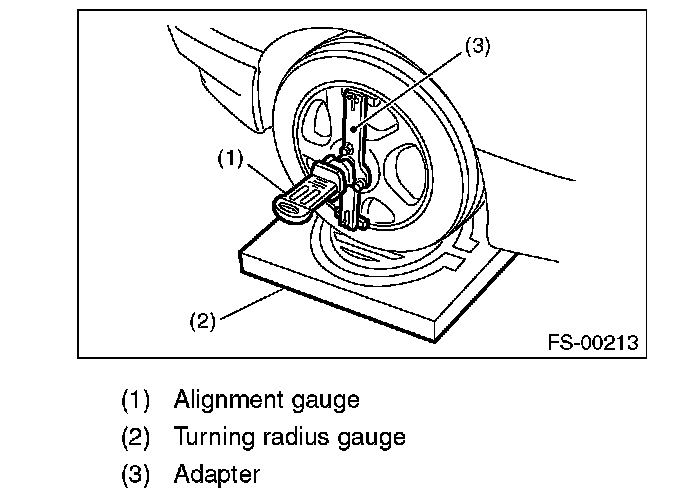 (3)

(1)

(2)

FS-00213

(1) Alignment gauge

(2) Turning radius gauge

(3) Adapter