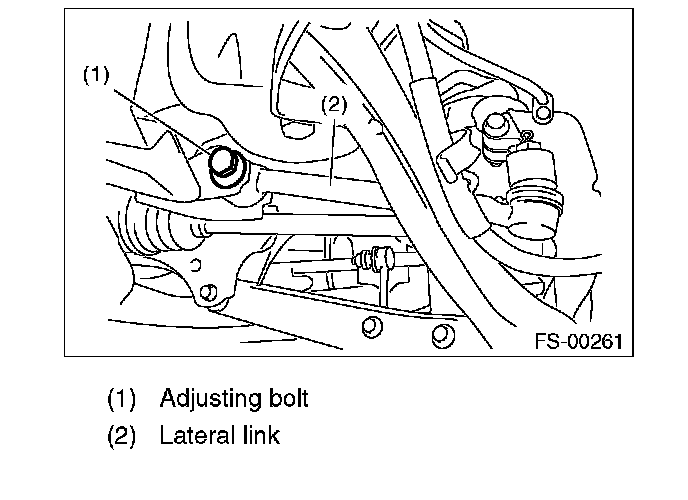 (1)

(2)

FS-00261

(1) Adjusting bolt

(2) Lateral link