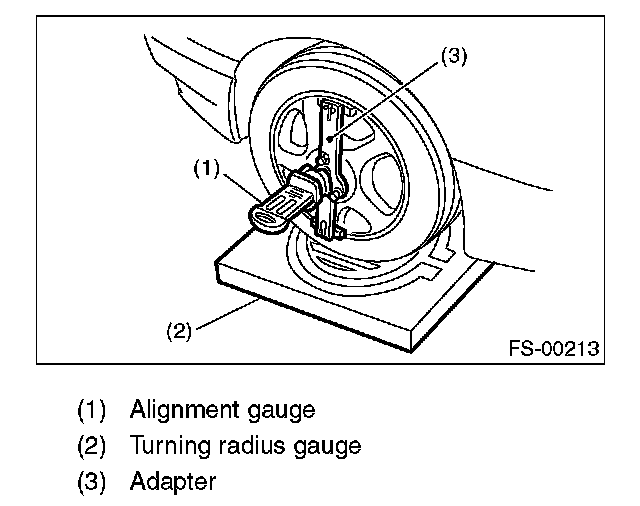 (3)

(1)

(2)

FS-00213

(1) Alignment gauge
(2) Turning radius gauge
(3) Adapter