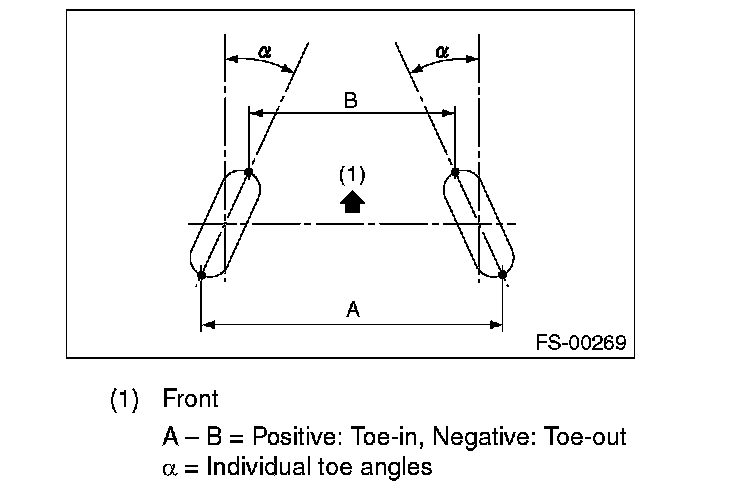 $\alpha$ $\alpha$
B
(1)
A
FS-00269

(1) Front
A – B = Positive: Toe-in, Negative: Toe-out
$\alpha$ = Individual toe angles